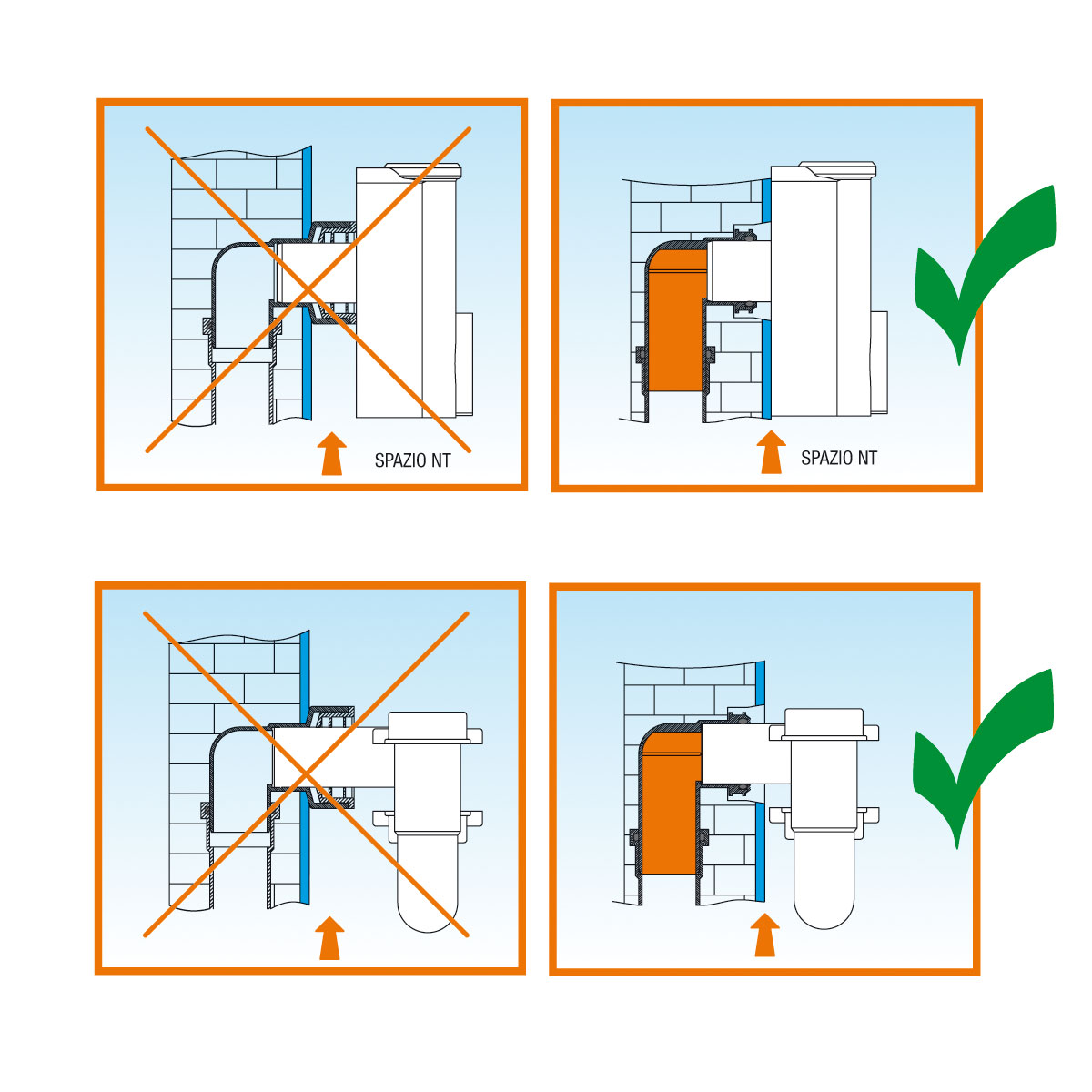 SPAZIO NT

SPAZIO NT